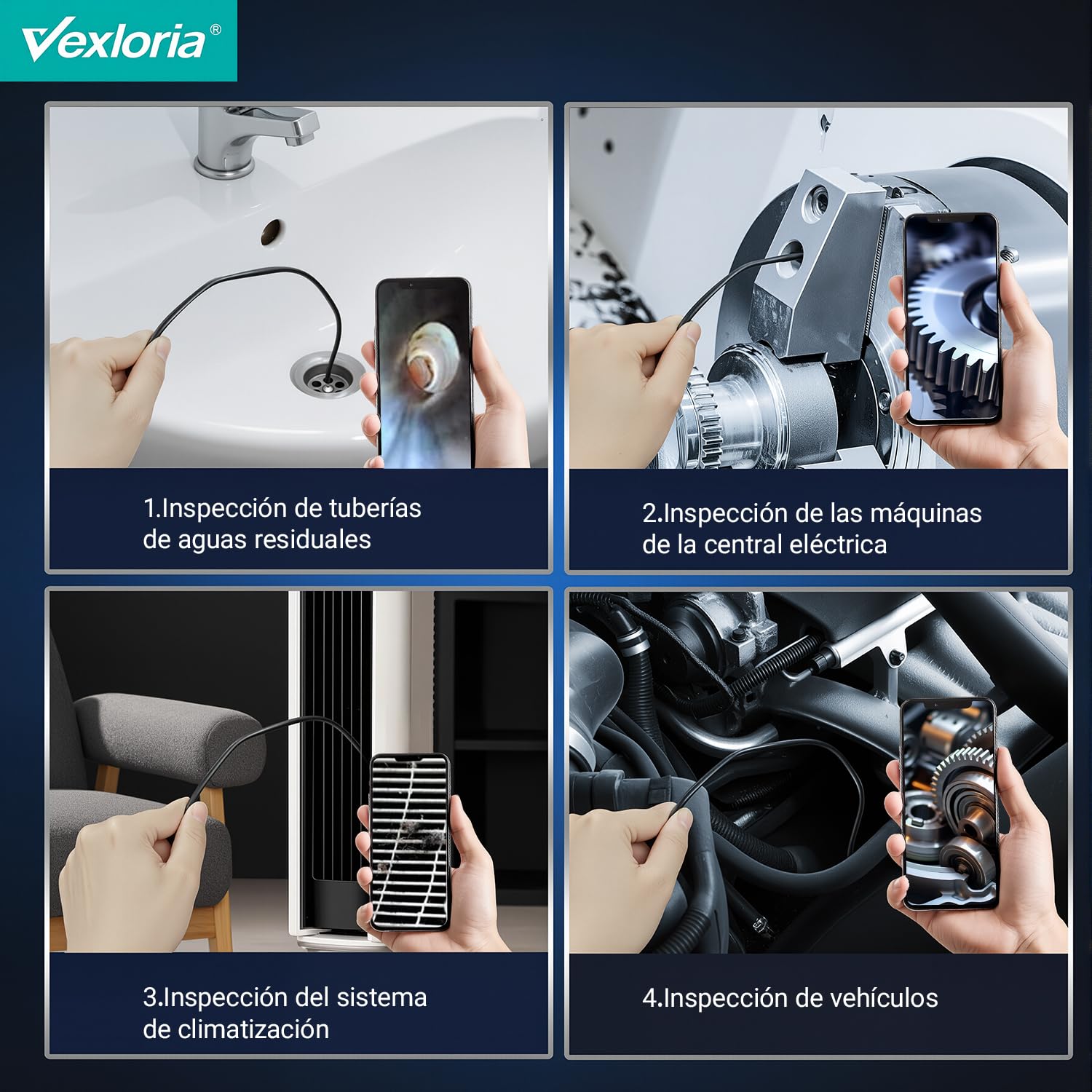 Vexloria®

1.Inspección de tuberías de aguas residuales

2.Inspección de las máquinas de la central eléctrica

3.Inspección del sistema de climatización

4.Inspección de vehículos