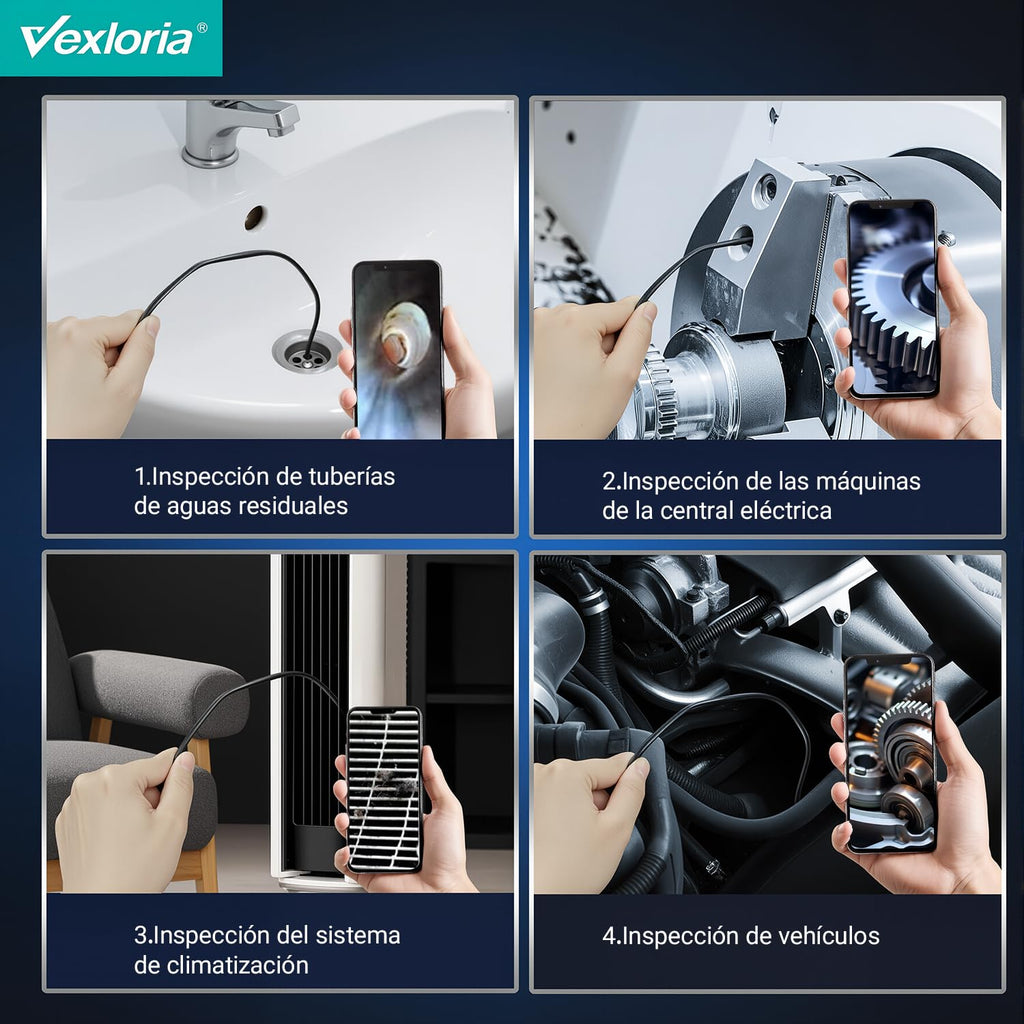 Vexloria®

1.Inspección de tuberías de aguas residuales

2.Inspección de las máquinas de la central eléctrica

3.Inspección del sistema de climatización

4.Inspección de vehículos